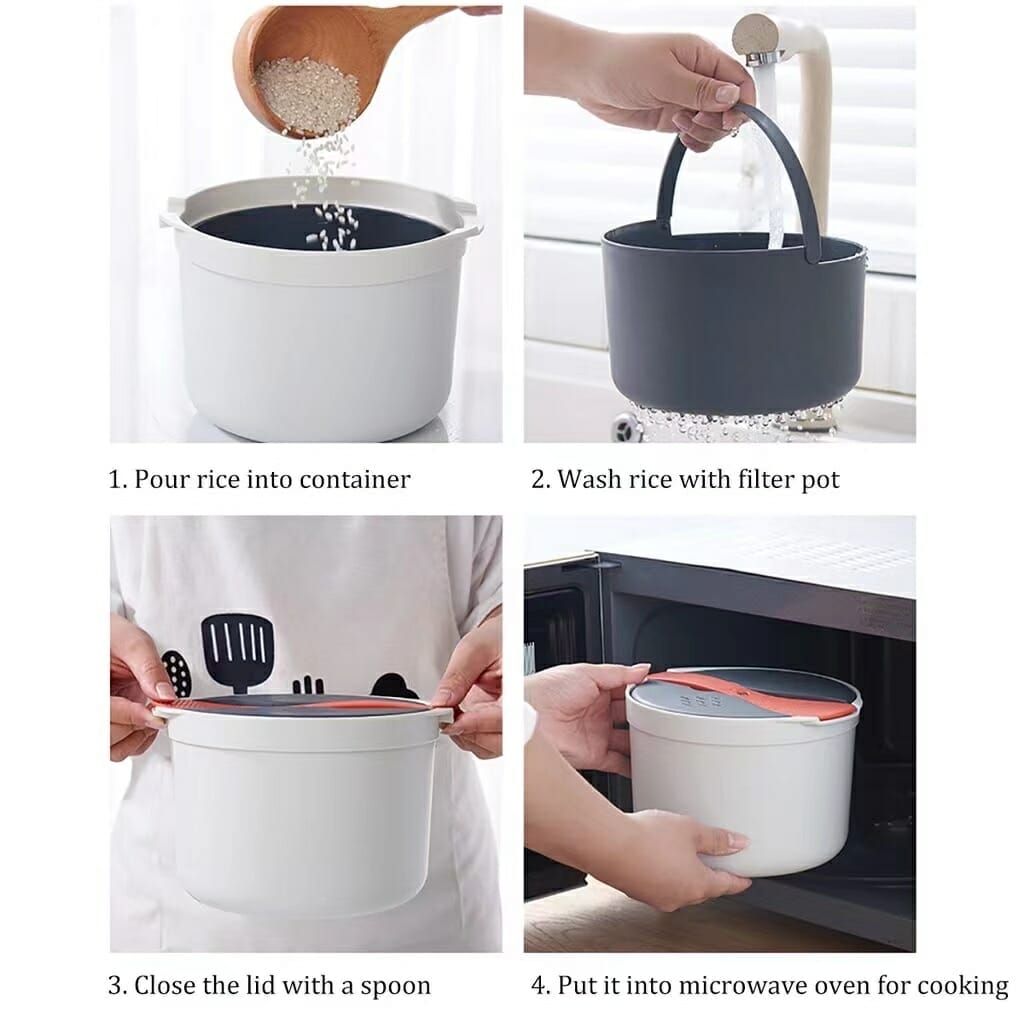 1. Pour rice into container

2. Wash rice with filter pot

3. Close the lid with a spoon

4. Put it into microwave oven for cooking